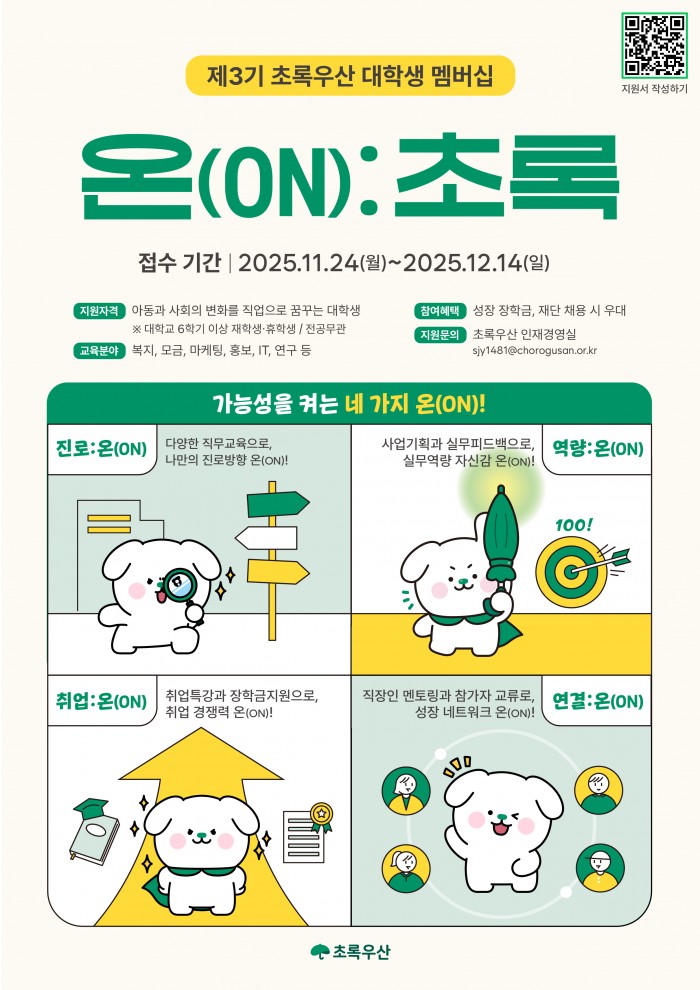 지원서 작성하기

제3기 초록우산 대학생 멤버십

온(ON): 초록

접수 기간 | 2025.11.24(월)~2025.12.14(일)

지원자격 아동과 사회의 변화를 직업으로 꿈꾸는 대학생
※ 대학교 6학기 이상 재학생·휴학생 / 전공무관

교육분야 복지, 모금, 마케팅, 홍보, IT, 연구 등

참여혜택 성장 장학금, 재단 채용 시 우대

지원문의 초록우산 인재경영실
sjy1481@chorogusan.or.kr

가능성을 켜는 네 가지 온(ON)!

진로:온(ON)
다양한 직무교육으로, 나만의 진로방향 온(ON)!

사업기획과 실무피드백으로, 실무역량 자신감 온(ON)!
역량:온(ON)

100!

취업:온(ON)
취업특강과 장학금지원으로, 취업 경쟁력 온(ON)!

직장인 멘토링과 참가자 교류로, 성장 네트워크 온(ON)!
연결:온(ON)

초록우산